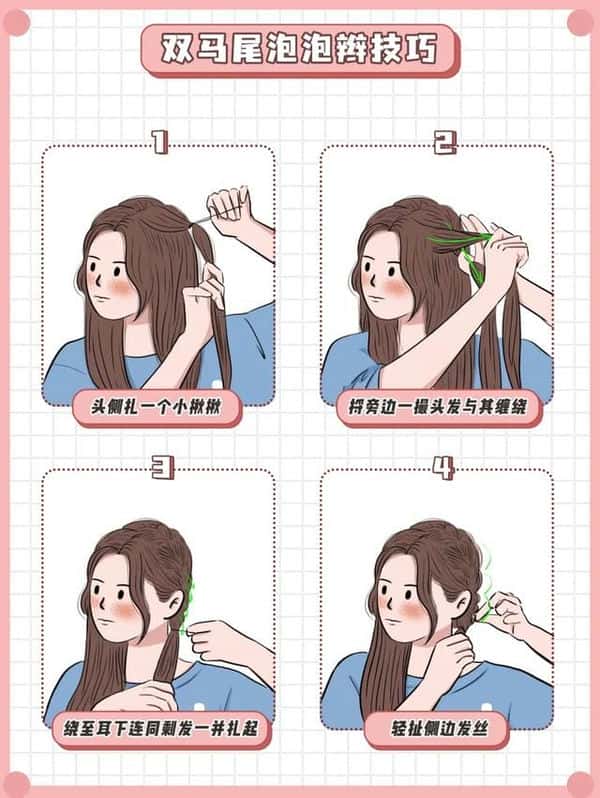 双马尾泡泡辫技巧

1

头侧扎一个小揪揪

2

将旁边一撮头发与其缠绕

3

绕至耳下连同剩发一并扎起

4

轻扯侧边发丝