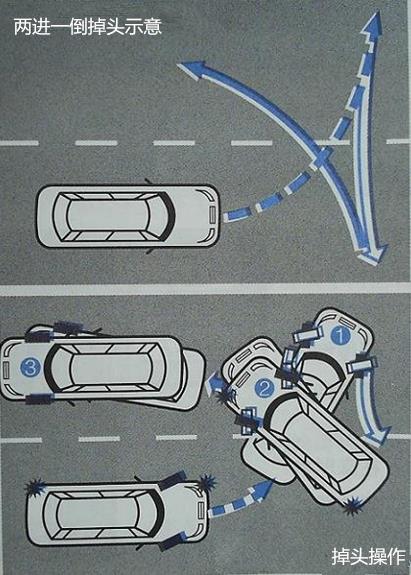 两进一倒掉头示意

1

2

3

掉头操作