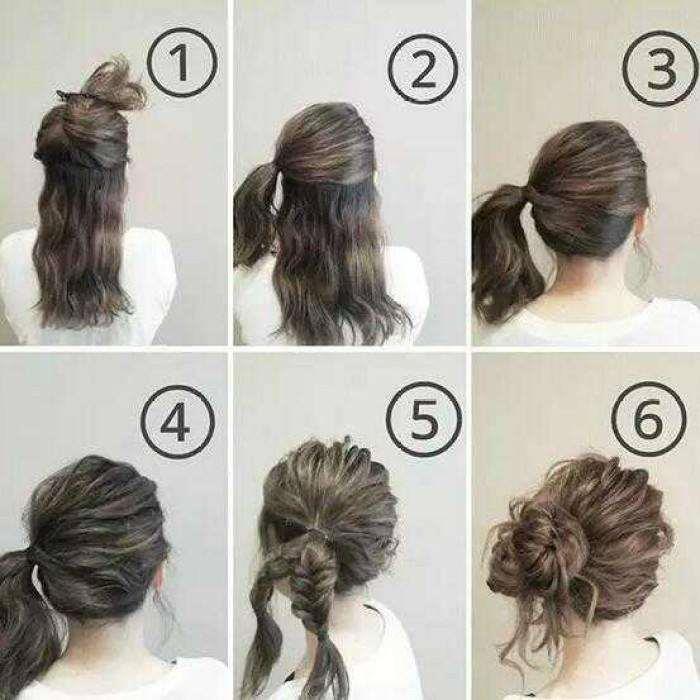 1
2
3
4
5
6