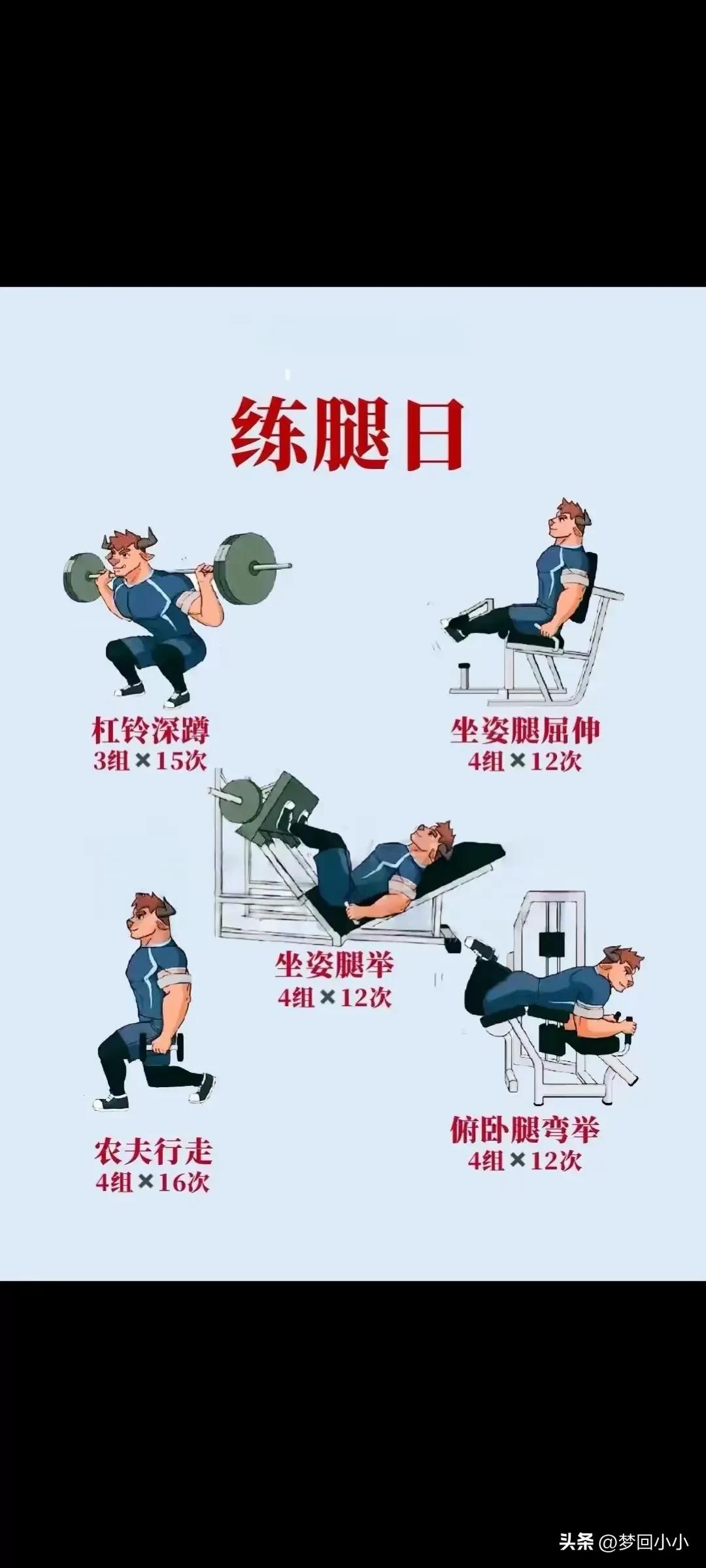 练腿日

杠铃深蹲
3组×15次

坐姿腿屈伸
4组×12次

坐姿腿举
4组×12次

农夫行走
4组×16次

俯卧腿弯举
4组×12次

头条 @梦回小小