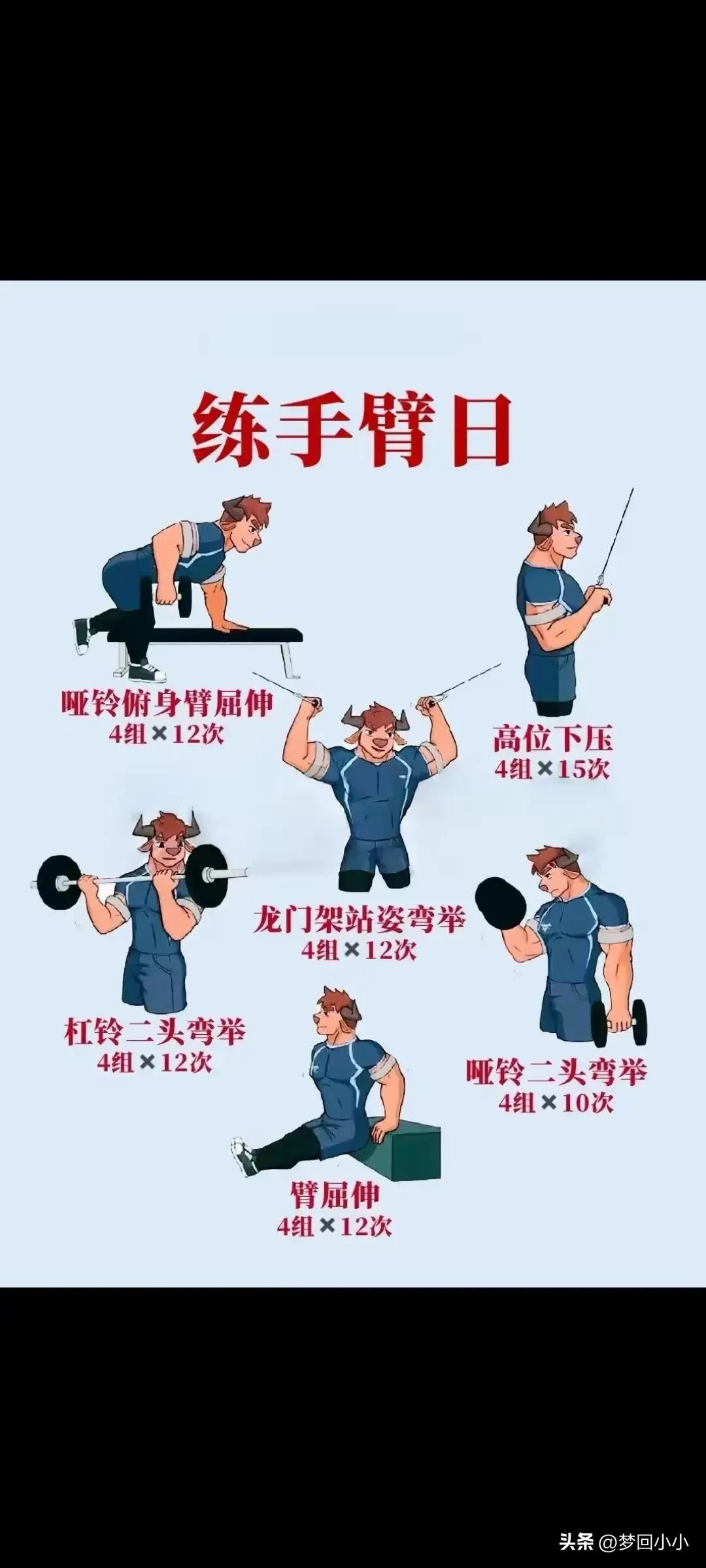 练手臂日

哑铃俯身臂屈伸
4组×12次

高位下压
4组×15次

龙门架站姿弯举
4组×12次

杠铃二头弯举
4组×12次

哑铃二头弯举
4组×10次

臂屈伸
4组×12次

头条 @梦回小小