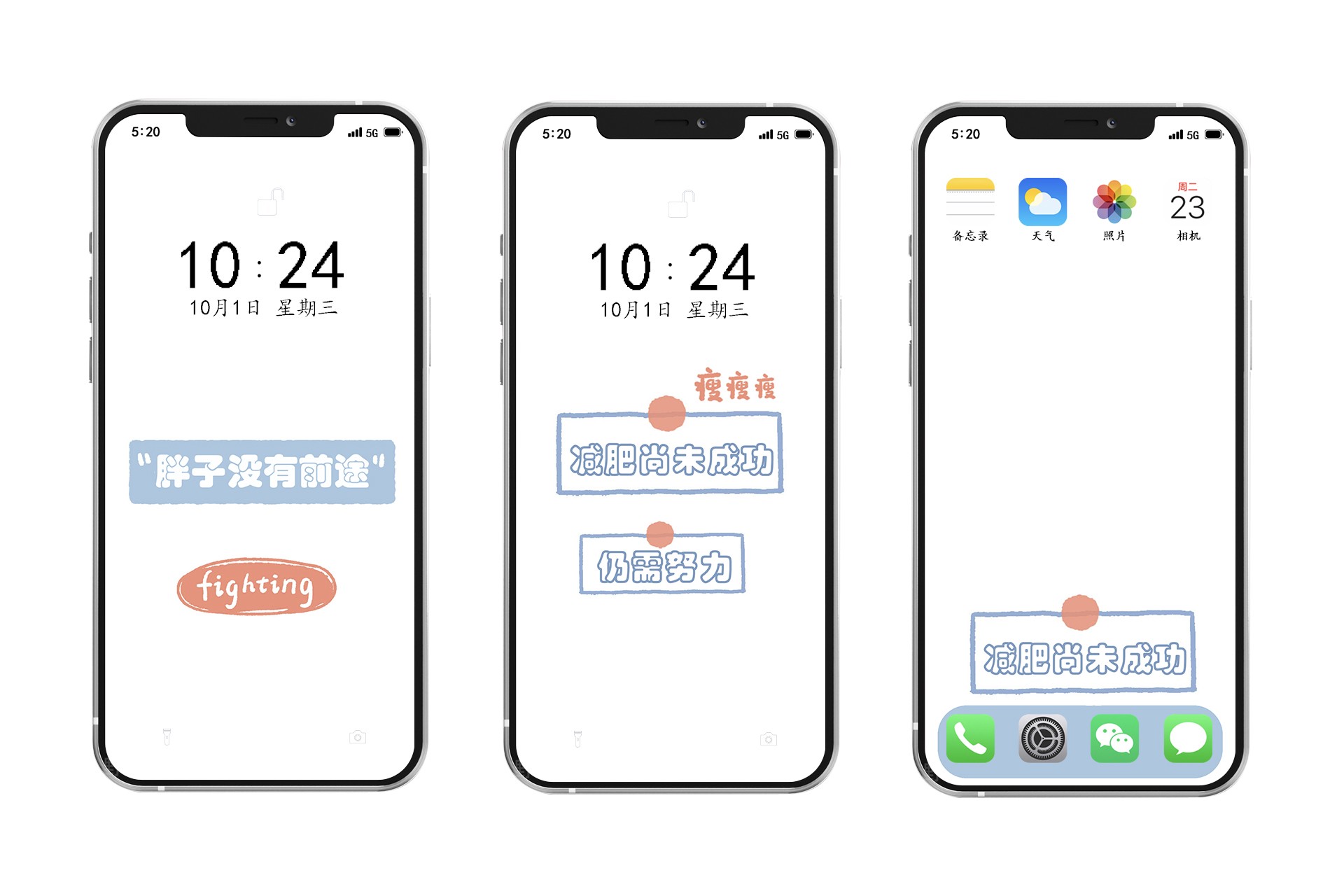 5:20

5G

10 : 24

10月1日 星期三

"胖子没有前途"

fighting

5:20

5G

10 : 24

10月1日 星期三

瘦瘦瘦

减肥尚未成功

仍需努力

5:20

5G

备忘录

天气

照片

周二

23

相机

减肥尚未成功