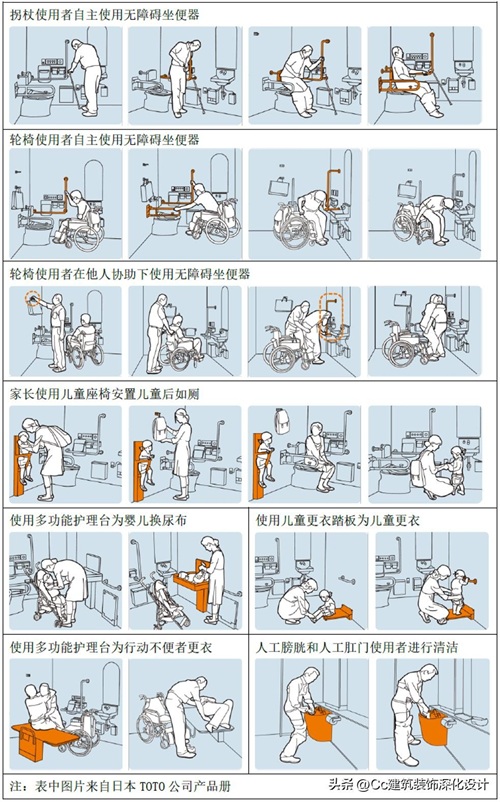 拐杖使用者自主使用无障碍坐便器

轮椅使用者自主使用无障碍坐便器

轮椅使用者在他人协助下使用无障碍坐便器

家长使用儿童座椅安置儿童后如厕

使用多功能护理台为婴儿换尿布

使用儿童更衣踏板为儿童更衣

使用多功能护理台为行动不便者更衣

人工膀胱和人工肛门使用者进行清洁

注：表中图片来自日本 TOTO 公司产品册

头条 @Cc建筑装饰深化设计